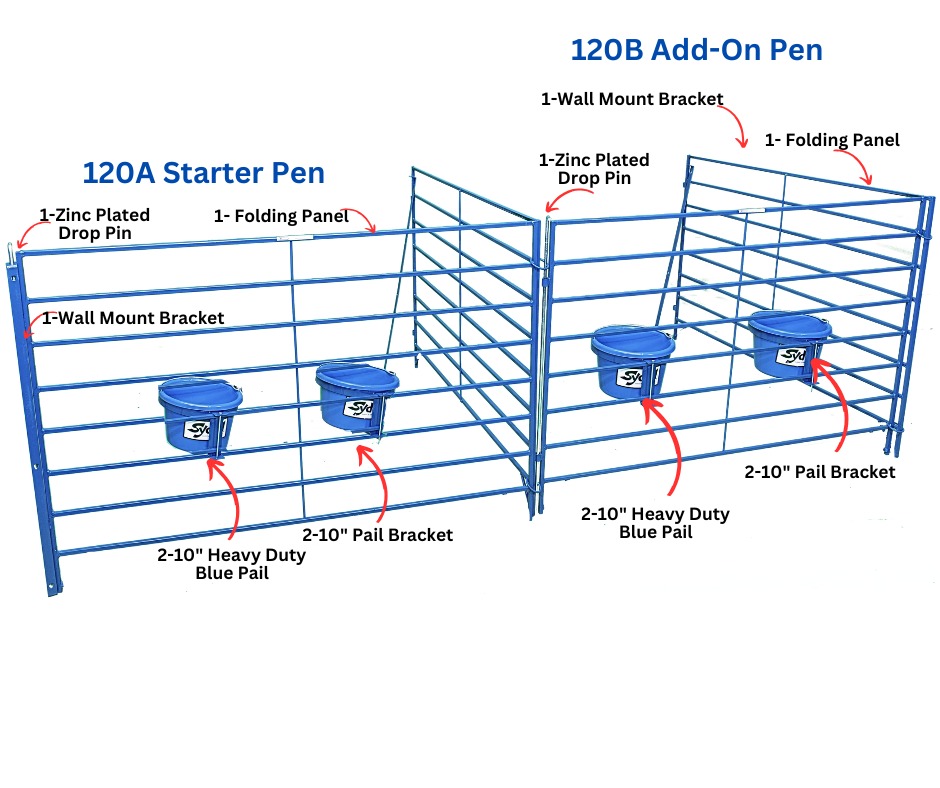 120B Add-On Pen

1-Wall Mount Bracket

1- Folding Panel

1-Zinc Plated Drop Pin

120A Starter Pen

1-Zinc Plated Drop Pin

1- Folding Panel

1-Wall Mount Bracket

Syd

Syd

Syd

Syd

2-10" Pail Bracket

2-10" Heavy Duty Blue Pail

2-10" Pail Bracket

2-10" Heavy Duty Blue Pail